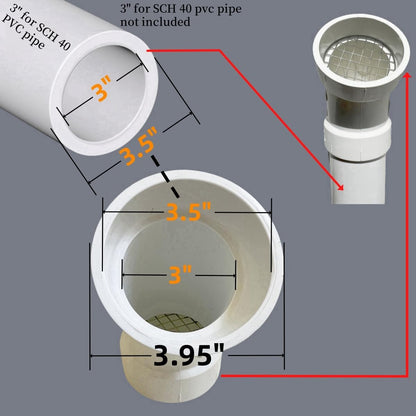 3" for SCH 40 PVC pipe

3" for SCH 40 pvc pipe not included

3"

3.5"

3.5"

3"

3.95"