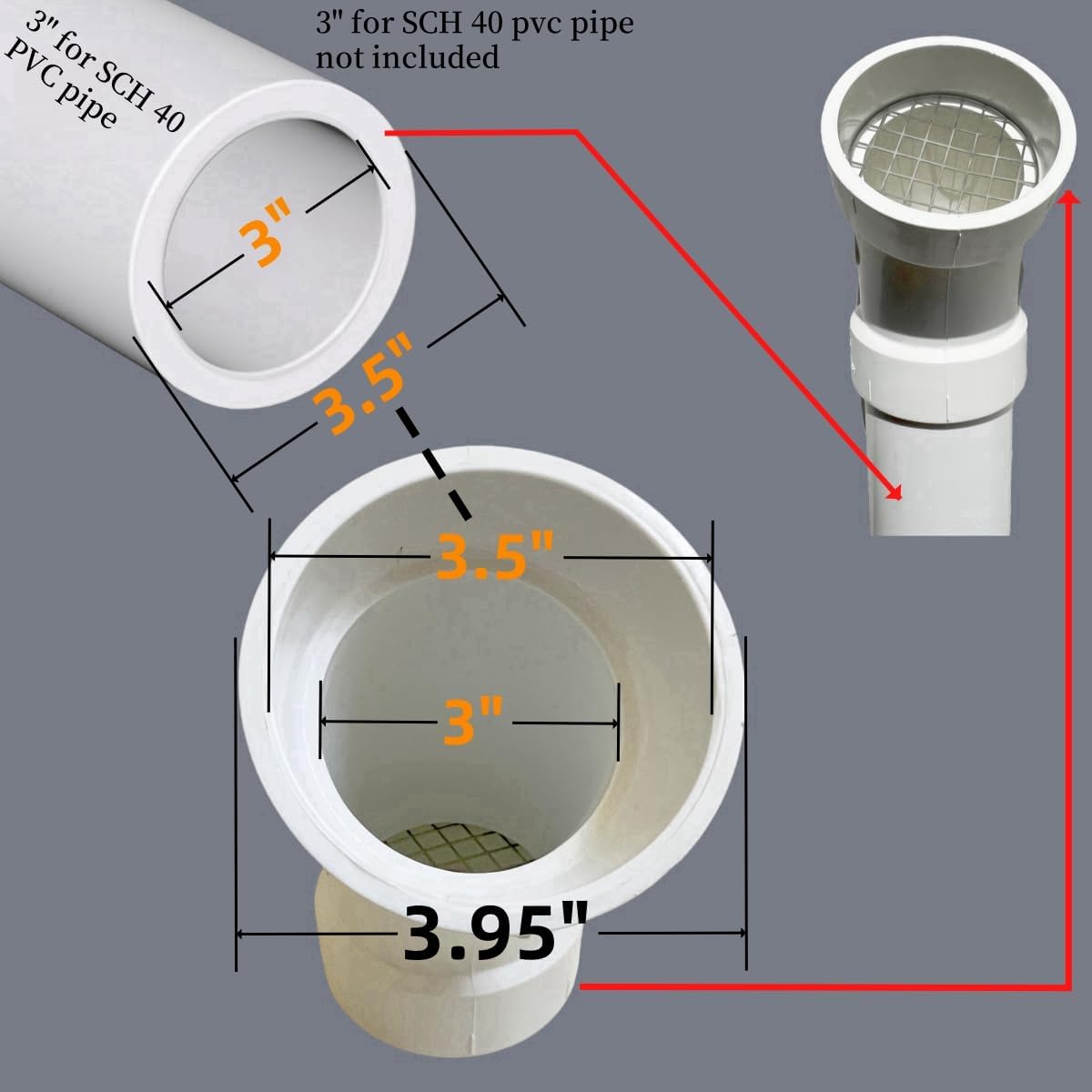 3" for SCH 40 PVC pipe

3" for SCH 40 pvc pipe not included

3"

3.5"

3.5"

3"

3.95"