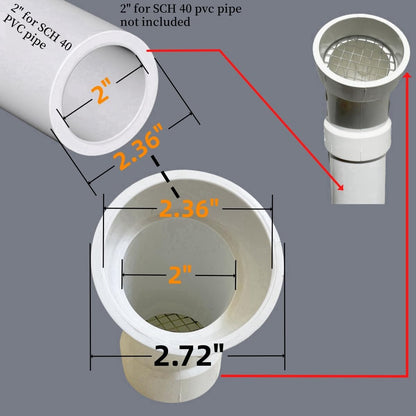 2" for SCH 40 PVC pipe

2" for SCH 40 pvc pipe not included

2"

2.36"

2.36"

2"

2.72"