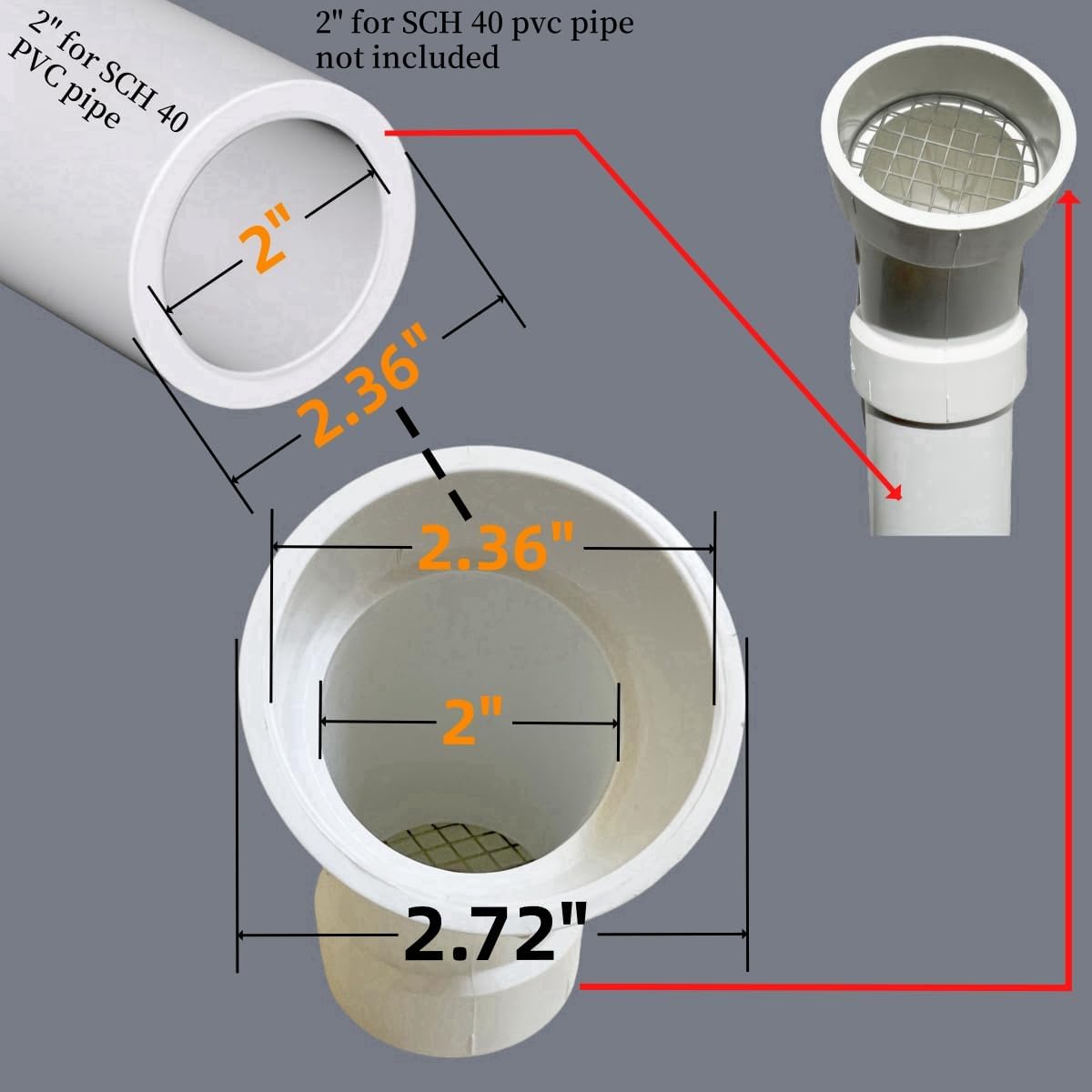 2" for SCH 40 PVC pipe

2" for SCH 40 pvc pipe not included

2"

2.36"

2.36"

2"

2.72"